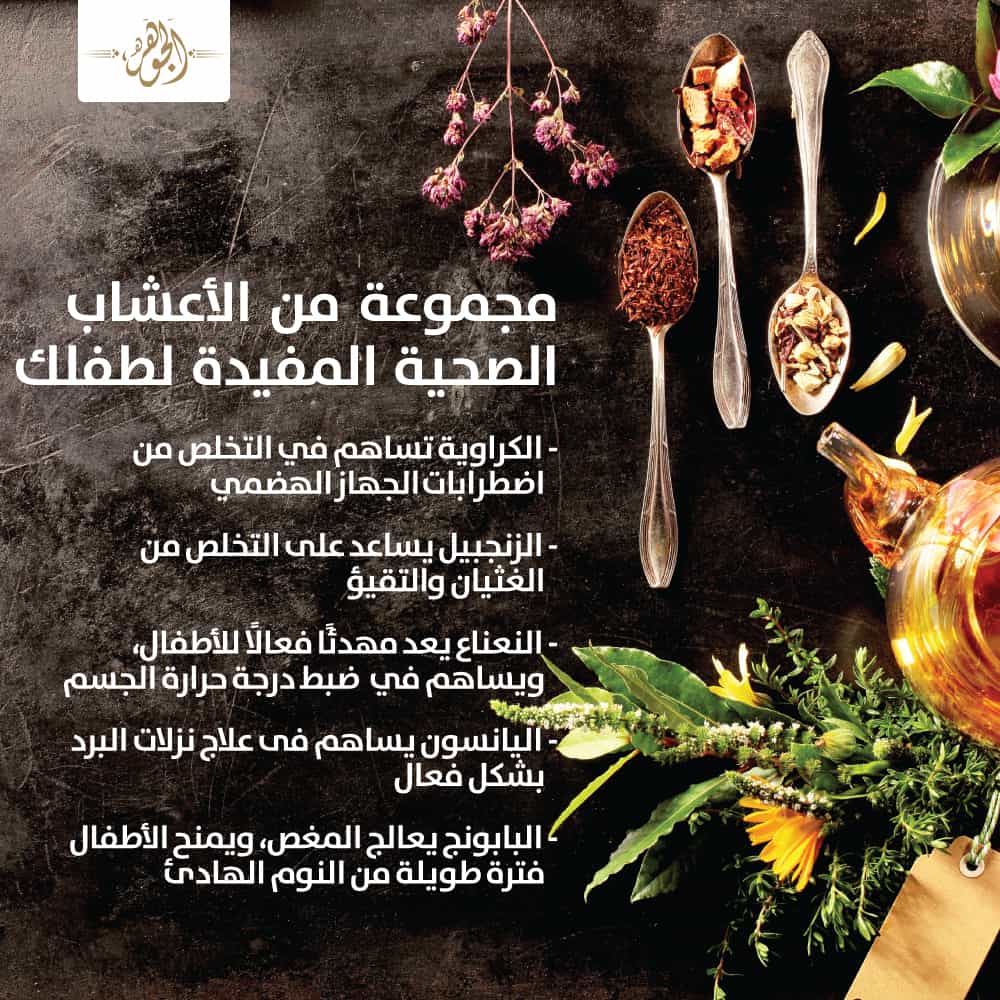 الجوهرة

مجموعة من الأعشاب الصحية المفيدة لطفلك

- الكراوية تساهم في التخلص من اضطرابات الجهاز الهضمي

- الزنجبيل يساعد على التخلص من الغثيان والتقيؤ

- النعناع يعد مهدئًا فعالًا للأطفال، ويساهم في ضبط درجة حرارة الجسم

- اليانسون يساهم فى علاج نزلات البرد بشكل فعال

- البابونج يعالج المغص، ويمنح الأطفال فترة طويلة من النوم الهادئ